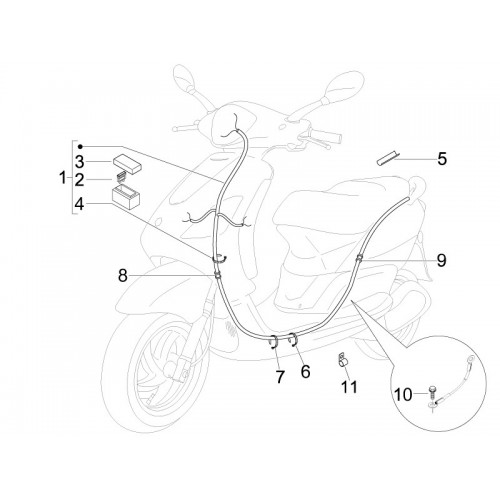 1
3
2
4
5
8
9
7
6
11
10